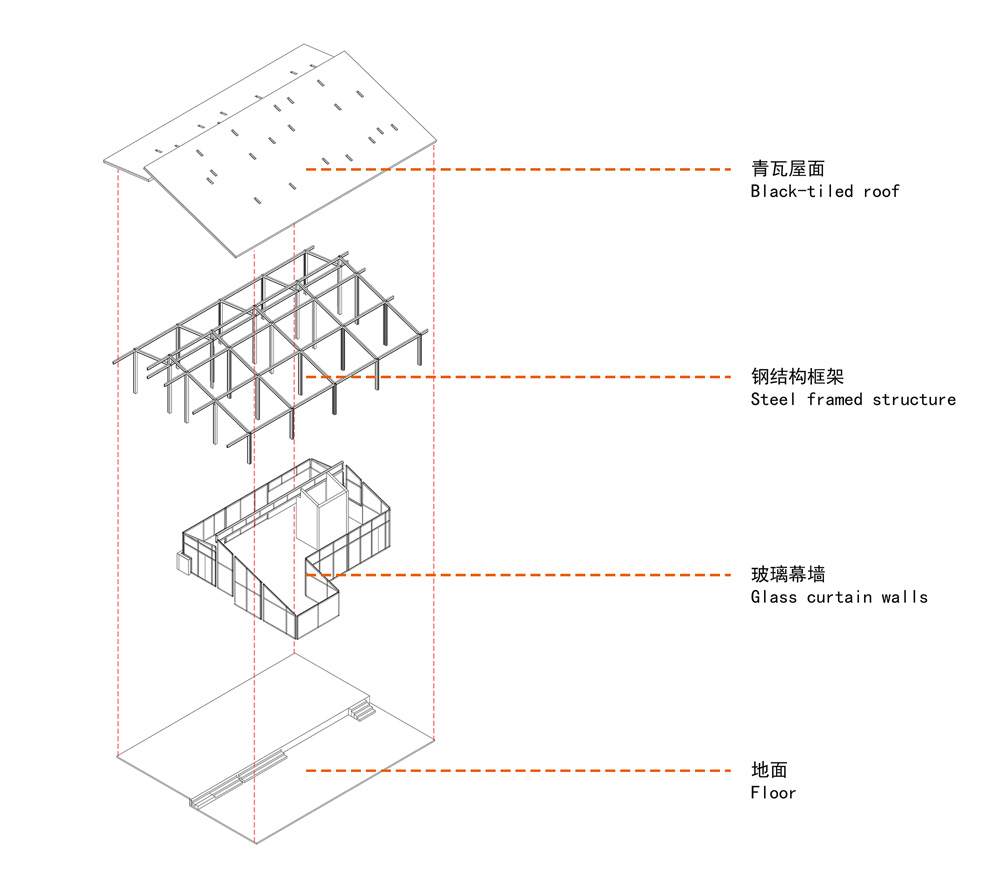 青瓦屋面
Black-tiled roof

钢结构框架
Steel framed structure

玻璃幕墙
Glass curtain walls

地面
Floor